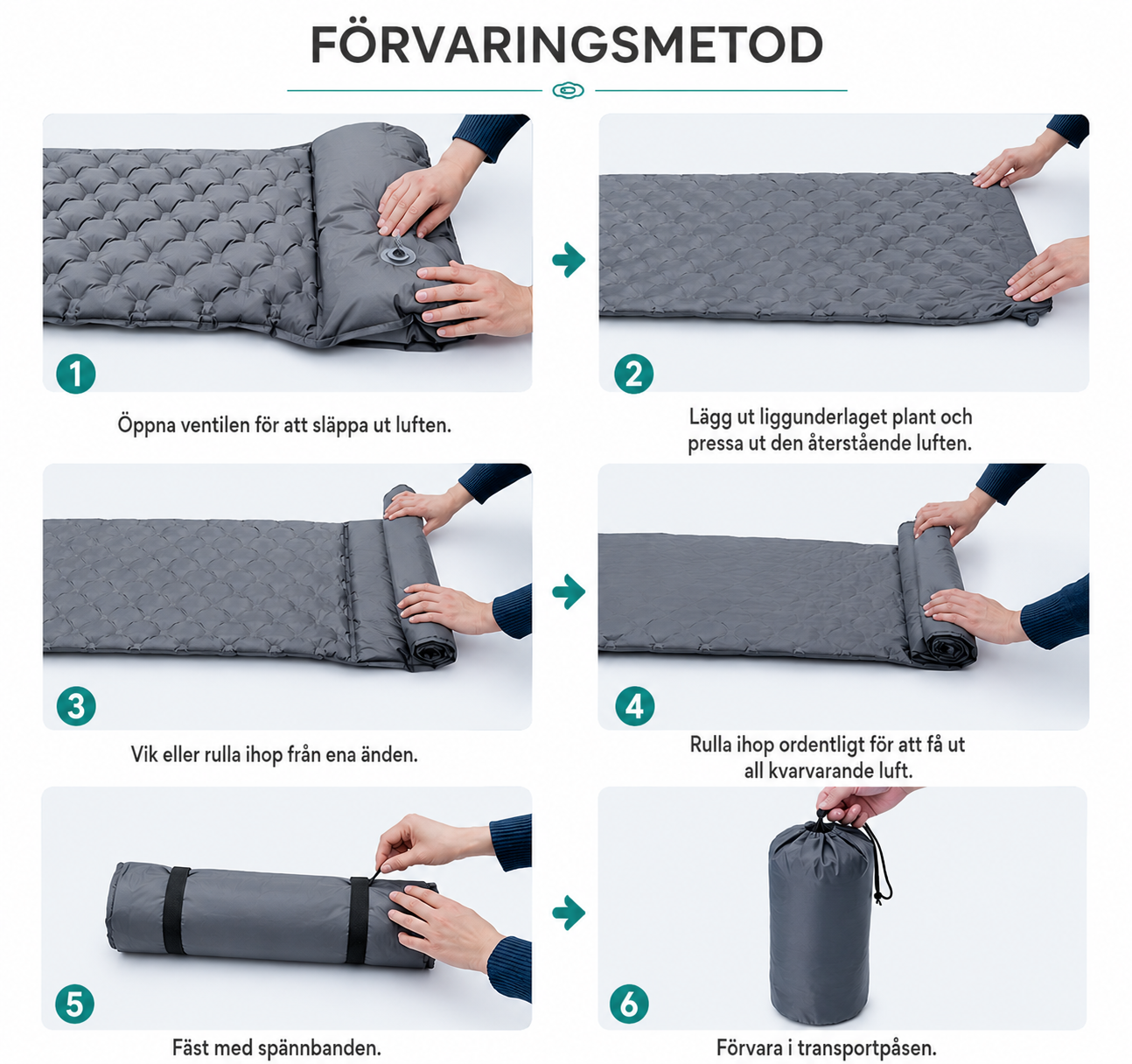 FÖRVARINGSMETOD

1

Öppna ventilen för att släppa ut luften.

2

Lägg ut liggunderlaget plant och pressa ut den återstående luften.

3

Vik eller rulla ihop från ena änden.

4

Rulla ihop ordentligt för att få ut all kvarvarande luft.

5

Fäst med spännbanden.

6

Förvara i transportpåsen.